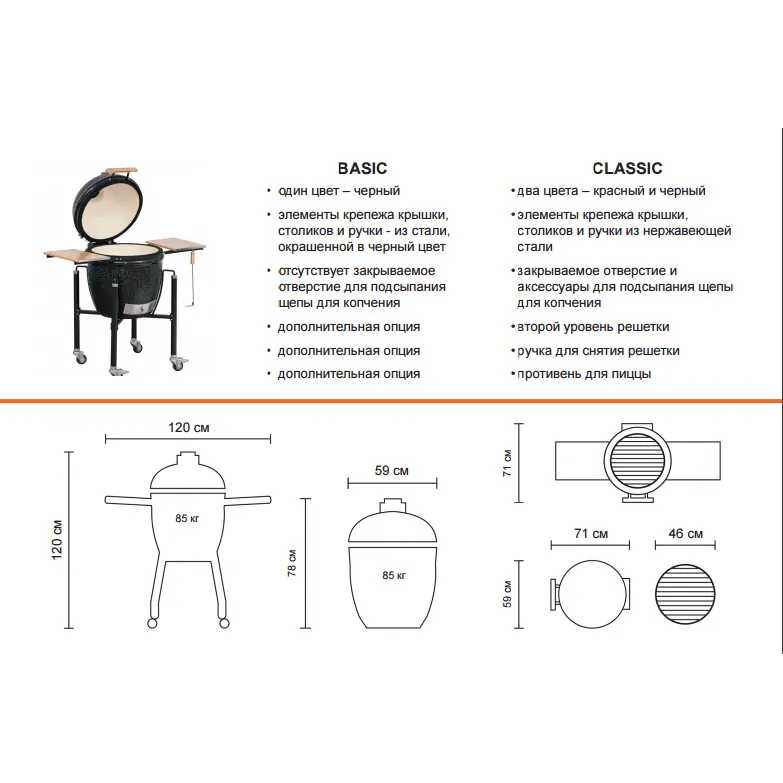 BASIC

• один цвет – черный
• элементы крепежа крышки, столиков и ручки - из стали, окрашенной в черный цвет
• отсутствует закрываемое отверстие для подсыпания щепы для копчения
• дополнительная опция
• дополнительная опция
• дополнительная опция

CLASSIC

• два цвета – красный и черный
• элементы крепежа крышки, столиков и ручки из нержавеющей стали
• закрываемое отверстие и аксессуары для подсыпания щепы для копчения
• второй уровень решетки
• ручка для снятия решетки
• противень для пиццы

120 см
120 см
85 кг
59 см
78 см
85 кг
71 см
71 см
46 см
59 см