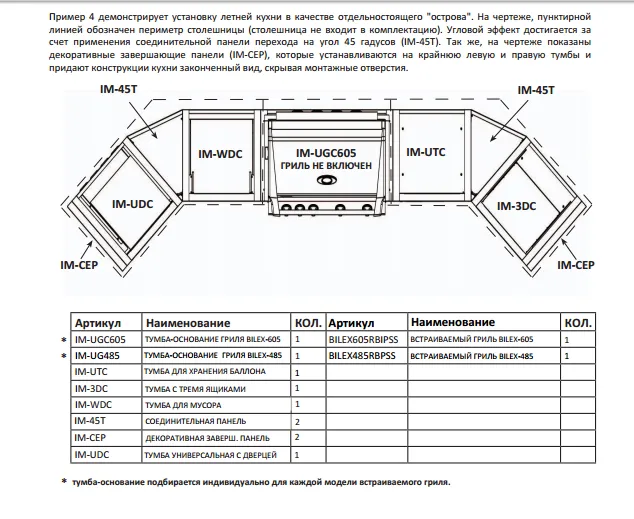 Пример 4 демонстрирует установку летней кухни в качестве отдельностоящего "острова". На чертеже, пунктирной линией обозначен периметр столешницы (столешница не входит в комплектацию). Угловой эффект достигается за счет применения соединительной панели перехода на угол 45 гадусов (IM-45T). Так же, на чертеже показаны декоративные завершающие панели (IM-CEP), которые устанавливаются на крайнюю левую и правую тумбы и придают конструкции кухни законченный вид, скрывая монтажные отверстия.

IM-45T
IM-45T
IM-WDC
IM-UGC605
ГРИЛЬ НЕ ВКЛЮЧЕН
IM-UTC
IM-UDC
IM-3DC
IM-CEP
IM-CEP

| | Артикул | Наименование | КОЛ. | Артикул | Наименование | КОЛ. |
|---|---|---|---|---|---|---|
| * | IM-UGC605 | ТУМБА-ОСНОВАНИЕ ГРИЛЯ BILEX-605 | 1 | BILEX605RBIPSS | ВСТРАИВАЕМЫЙ ГРИЛЬ BILEX-605 | 1 |
| * | IM-UG485 | ТУМБА-ОСНОВАНИЕ ГРИЛЯ BILEX-485 | 1 | BILEX485RBPSS | ВСТРАИВАЕМЫЙ ГРИЛЬ BILEX-485 | 1 |
| | IM-UTC | ТУМБА ДЛЯ ХРАНЕНИЯ БАЛЛОНА | 1 | | | |
| | IM-3DC | ТУМБА С ТРЕМЯ ЯЩИКАМИ | 1 | | | |
| | IM-WDC | ТУМБА ДЛЯ МУСОРА | 1 | | | |
| | IM-45T | СОЕДИНИТЕЛЬНАЯ ПАНЕЛЬ | 2 | | | |
| | IM-CEP | ДЕКОРАТИВНАЯ ЗАВЕРШ. ПАНЕЛЬ | 2 | | | |
| | IM-UDC | ТУМБА УНИВЕРСАЛЬНАЯ С ДВЕРЦЕЙ | 1 | | | |

* тумба-основание подбирается индивидуально для каждой модели встраиваемого гриля.